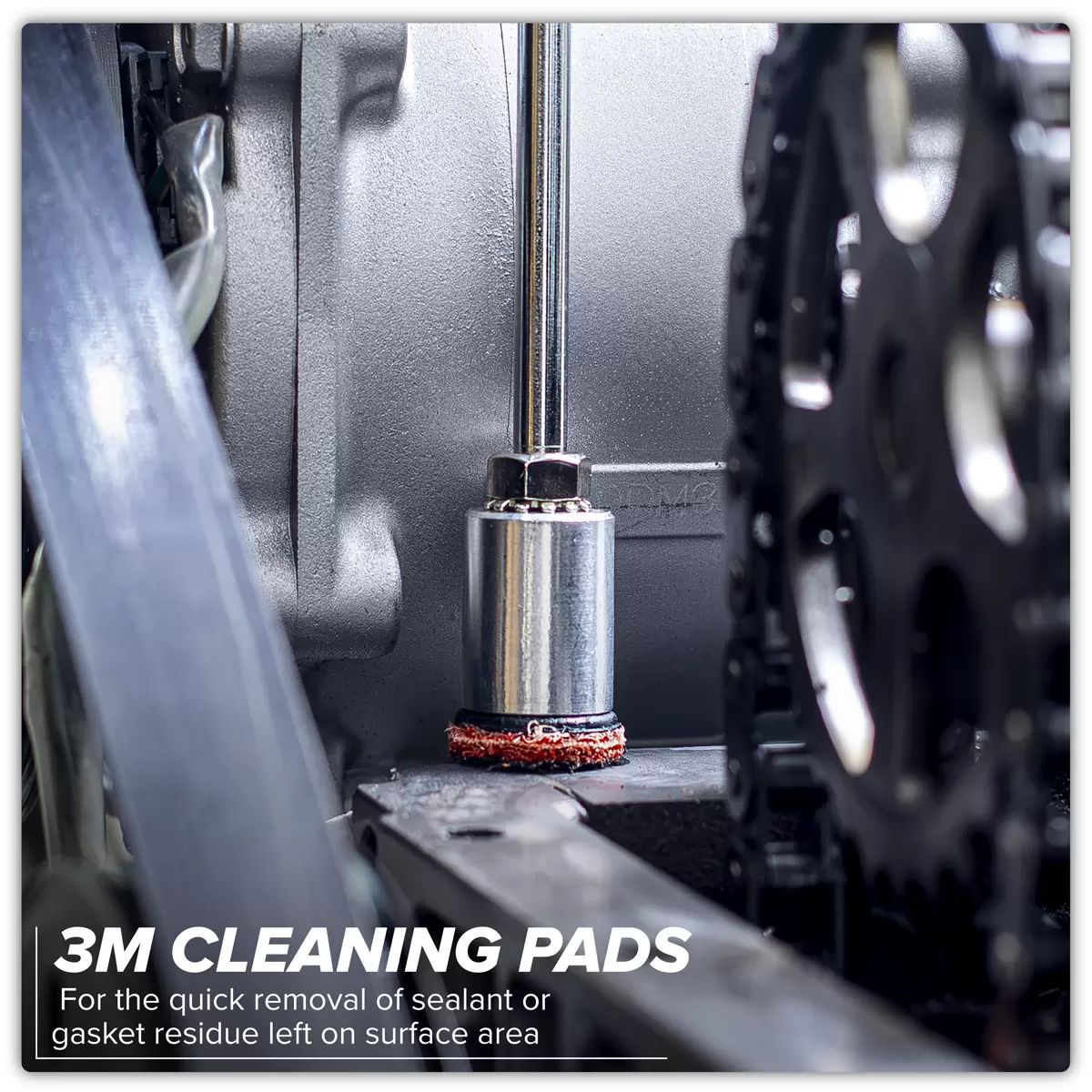 3M CLEANING PADS

For the quick removal of sealant or gasket residue left on surface area